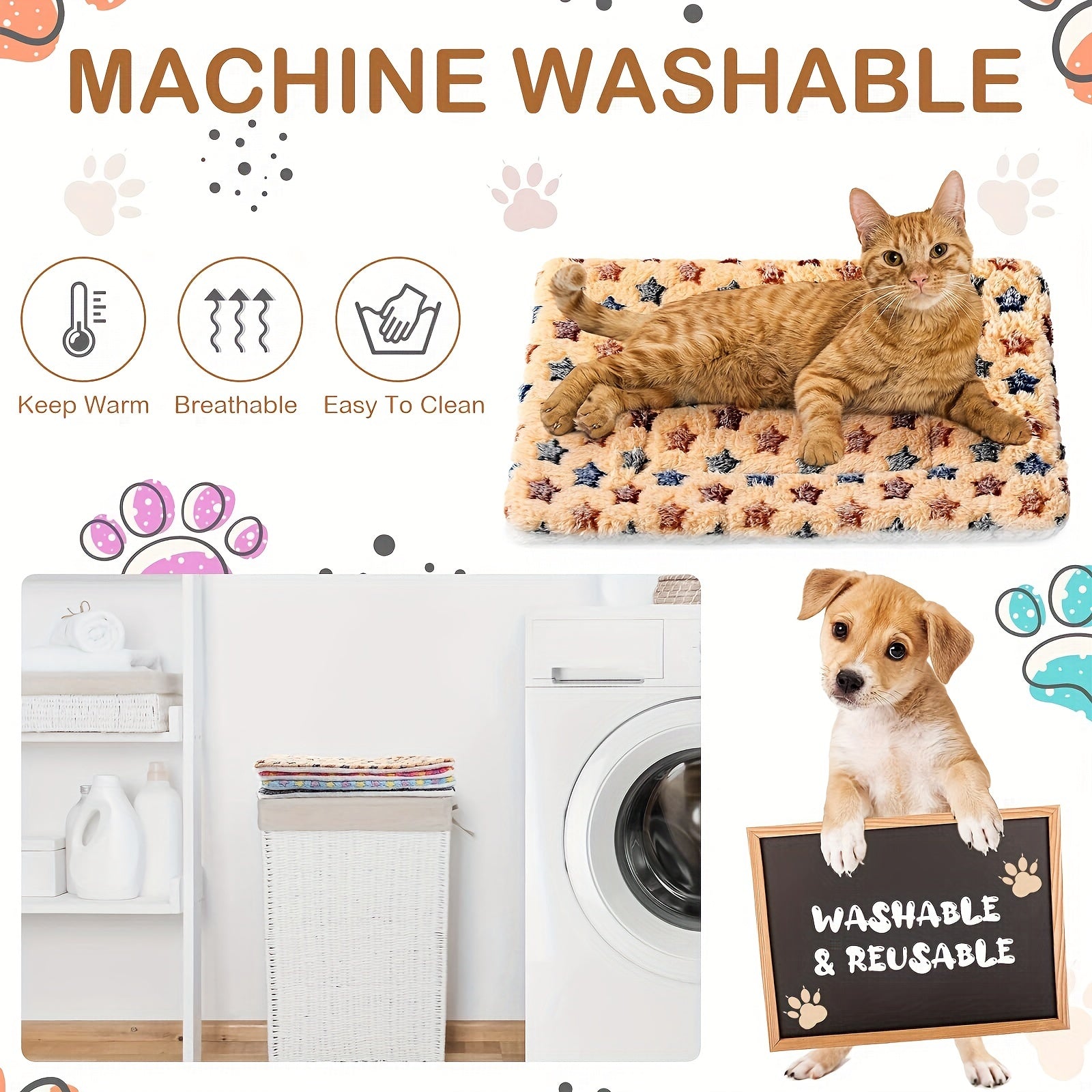 MACHINE WASHABLE

Keep Warm

Breathable

Easy To Clean

WASHABLE & REUSABLE