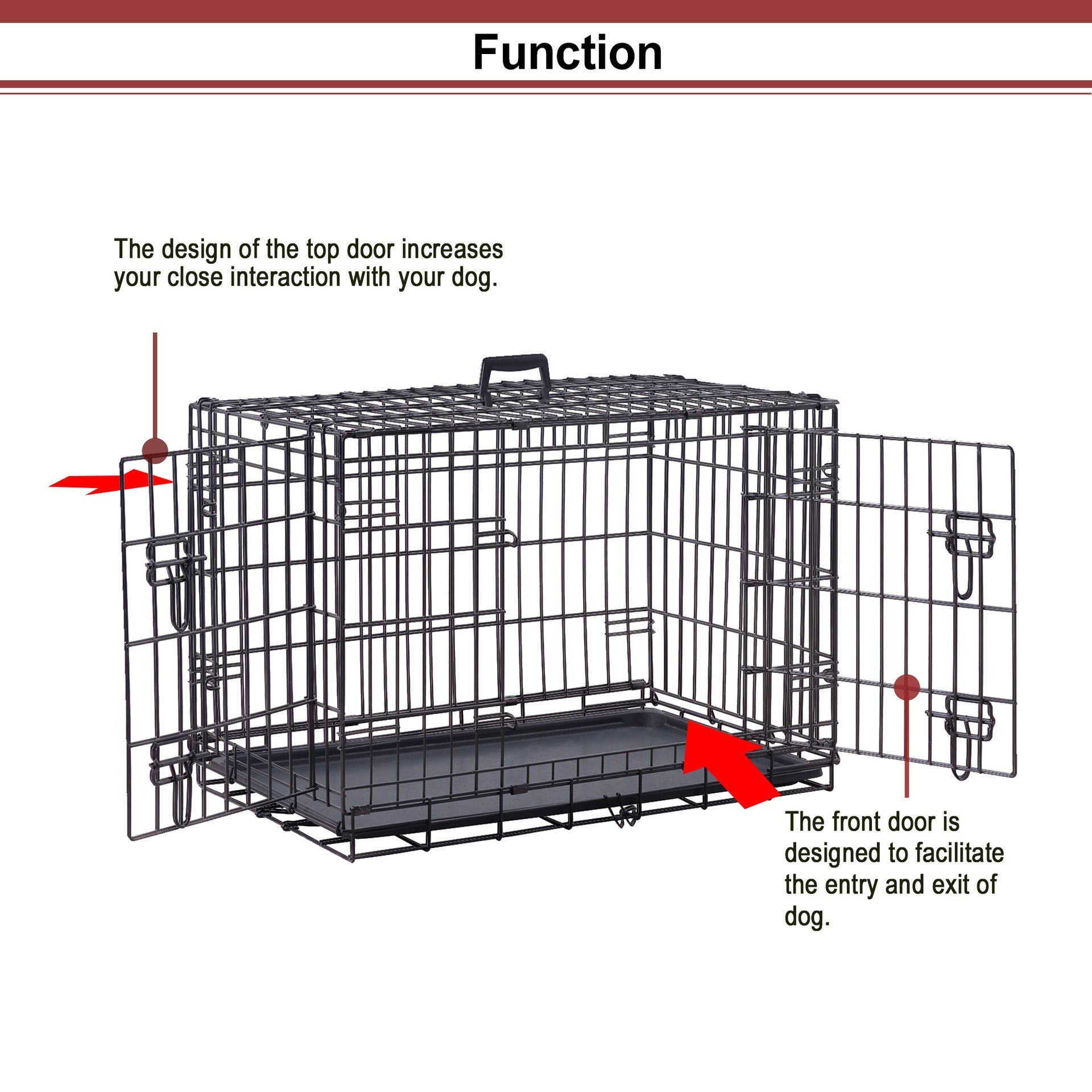 Function

The design of the top door increases your close interaction with your dog.

The front door is designed to facilitate the entry and exit of dog.